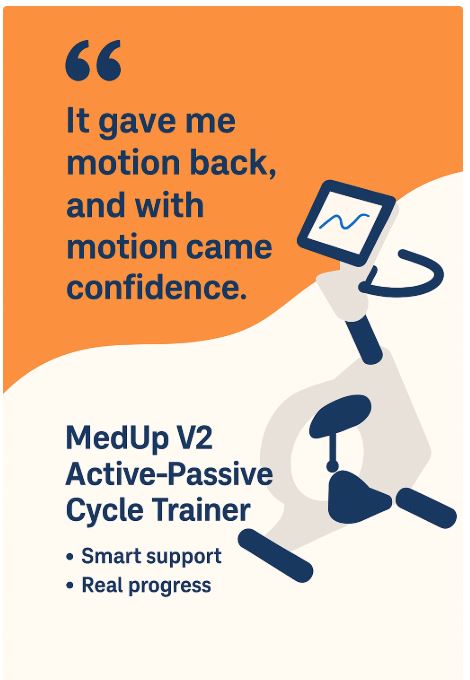 “

It gave me motion back, and with motion came confidence.

MedUp V2 Active-Passive Cycle Trainer

• Smart support
• Real progress